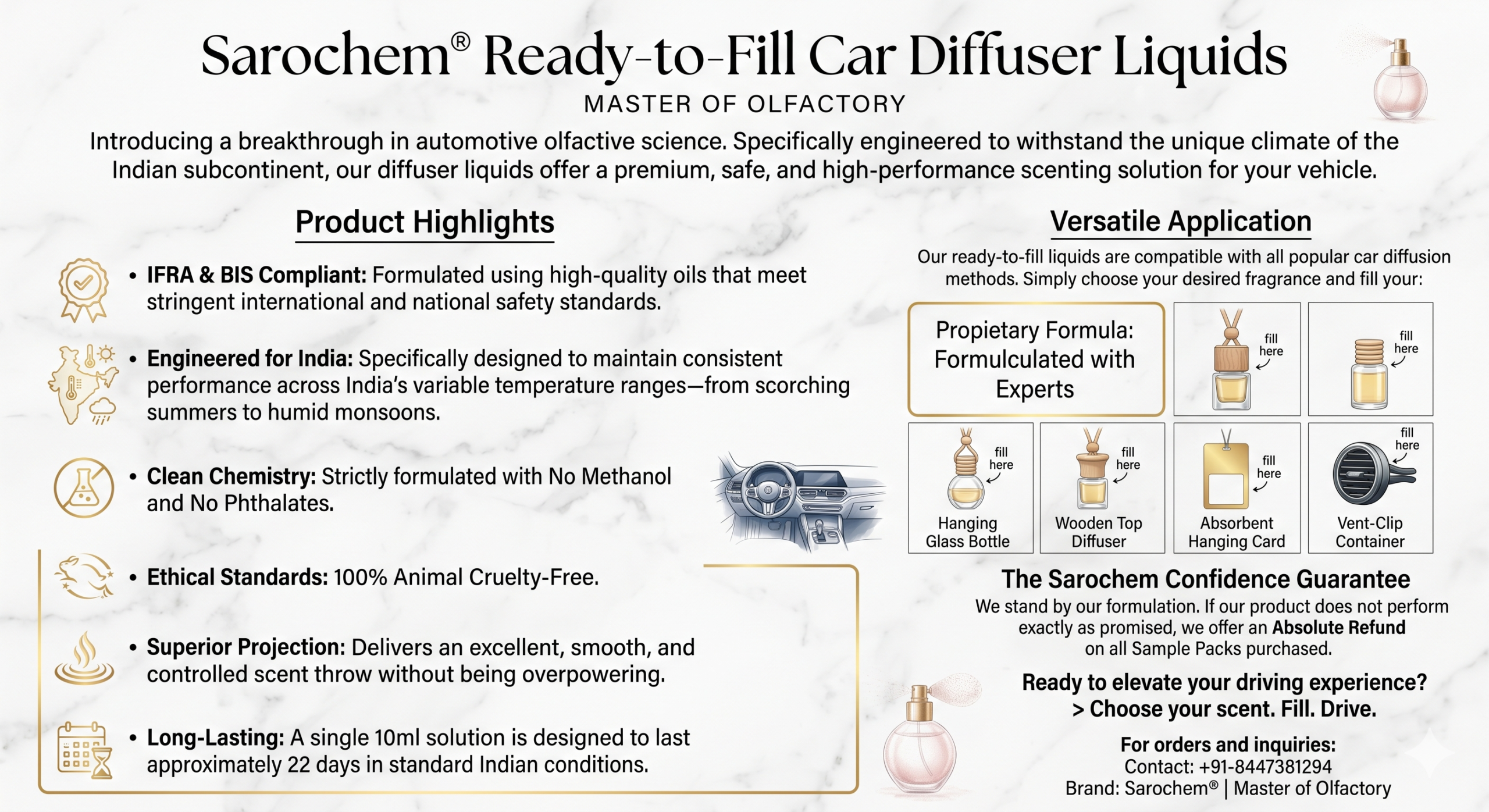 Sarochem® Ready-to-Fill Car Diffuser Liquids

MASTER OF OLFACTORY

Introducing a breakthrough in automotive olfactive science. Specifically engineered to withstand the unique climate of the Indian subcontinent, our diffuser liquids offer a premium, safe, and high-performance scenting solution for your vehicle.

Product Highlights

• IFRA & BIS Compliant: Formulated using high-quality oils that meet stringent international and national safety standards.

• Engineered for India: Specifically designed to maintain consistent performance across India's variable temperature ranges—from scorching summers to humid monsoons.

• Clean Chemistry: Strictly formulated with No Methanol and No Phthalates.

• Ethical Standards: 100% Animal Cruelty-Free.

• Superior Projection: Delivers an excellent, smooth, and controlled scent throw without being overpowering.

• Long-Lasting: A single 10ml solution is designed to last approximately 22 days in standard Indian conditions.

Versatile Application

Our ready-to-fill liquids are compatible with all popular car diffusion methods. Simply choose your desired fragrance and fill your:

Propietary Formula: Formulculated with Experts

fill here

fill here

fill here
Hanging Glass Bottle

fill here
Wooden Top Diffuser

fill here
Absorbent Hanging Card

fill here
Vent-Clip Container

The Sarochem Confidence Guarantee

We stand by our formulation. If our product does not perform exactly as promised, we offer an Absolute Refund on all Sample Packs purchased.

Ready to elevate your driving experience?
> Choose your scent. Fill. Drive.

For orders and inquiries:
Contact: +91-8447381294
Brand: Sarochem® | Master of Olfactory